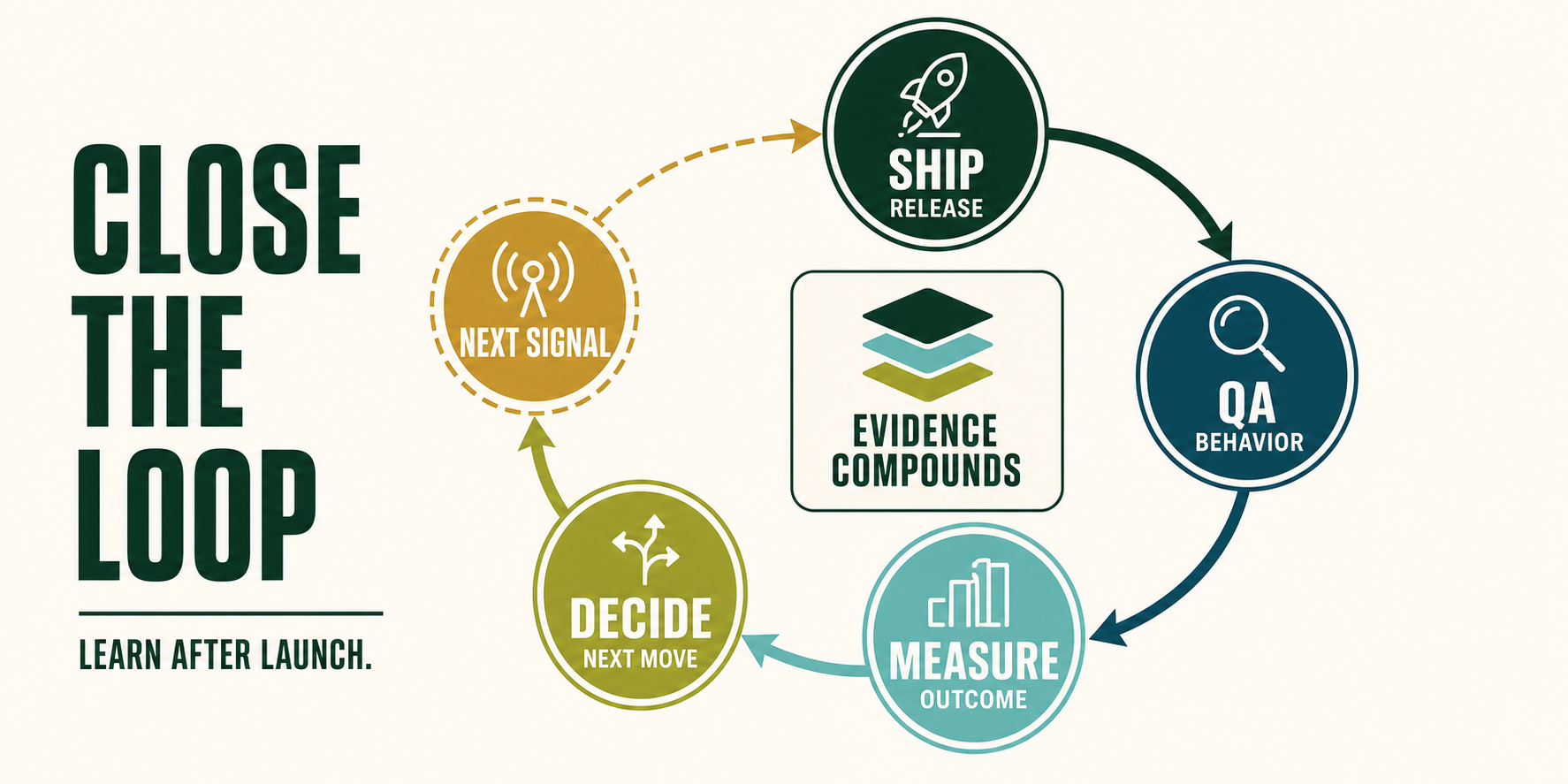 CLOSE THE LOOP

LEARN AFTER LAUNCH.

SHIP
RELEASE

QA
BEHAVIOR

MEASURE
OUTCOME

DECIDE
NEXT MOVE

NEXT SIGNAL

EVIDENCE COMPOUNDS